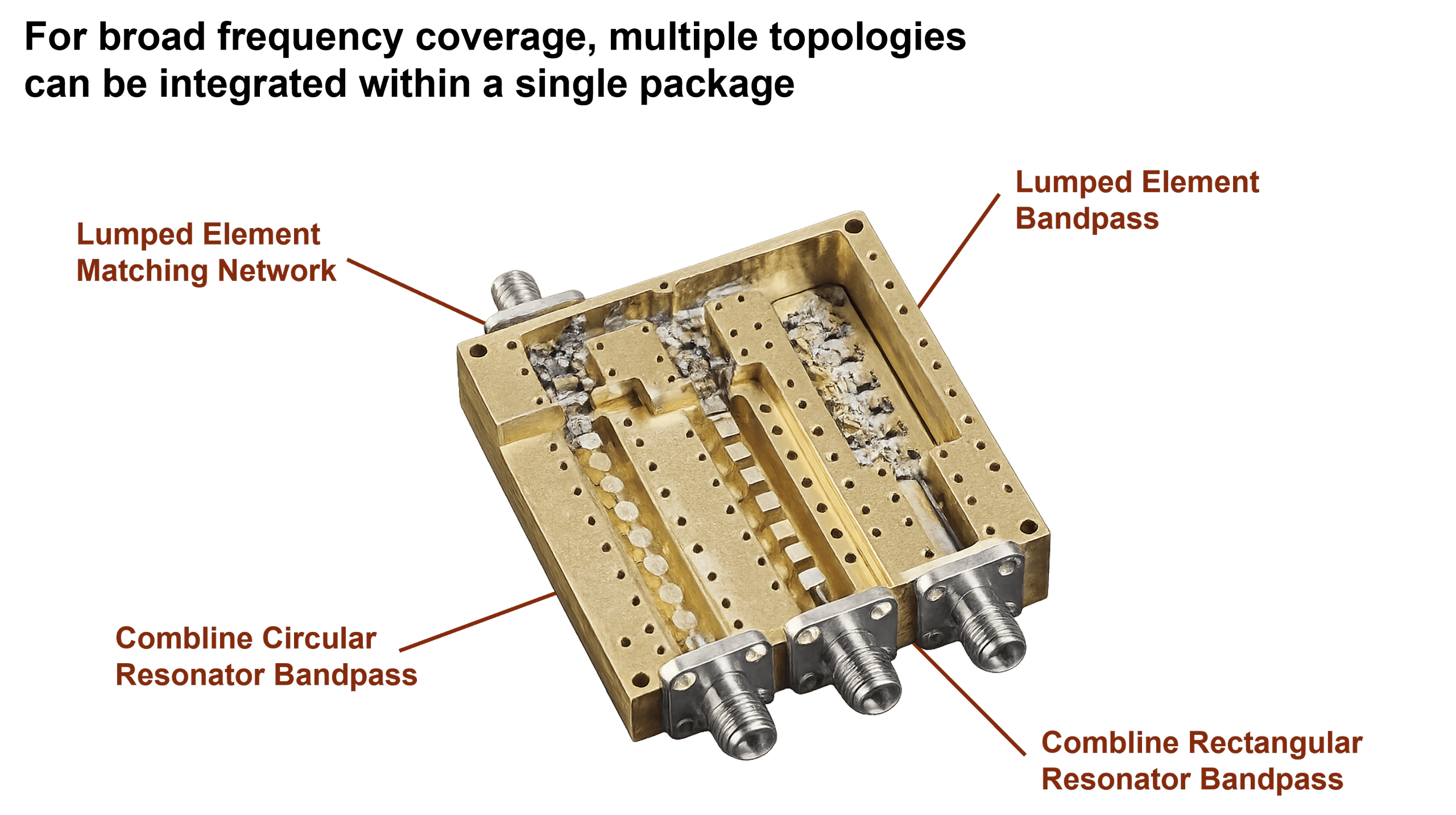 For broad frequency coverage, multiple topologies can be integrated within a single package

Lumped Element Matching Network

Lumped Element Bandpass

Combline Circular Resonator Bandpass

Combline Rectangular Resonator Bandpass